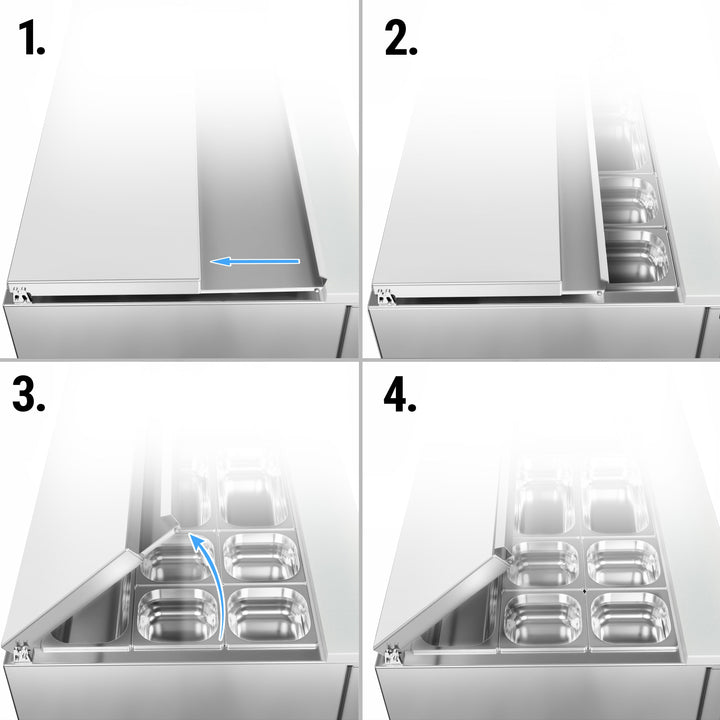 1.

2.

3.

4.